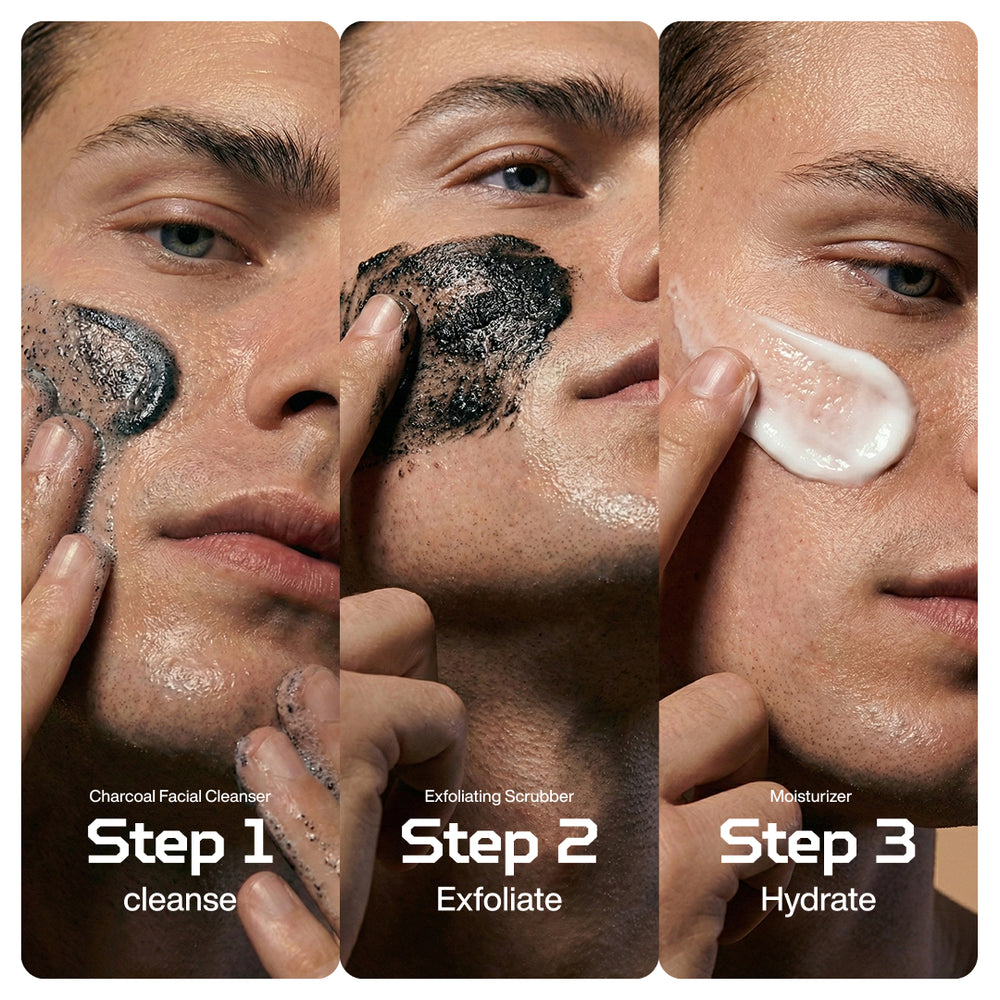 Charcoal Facial Cleanser
Step 1
cleanse

Exfoliating Scrubber
Step 2
Exfoliate

Moisturizer
Step 3
Hydrate