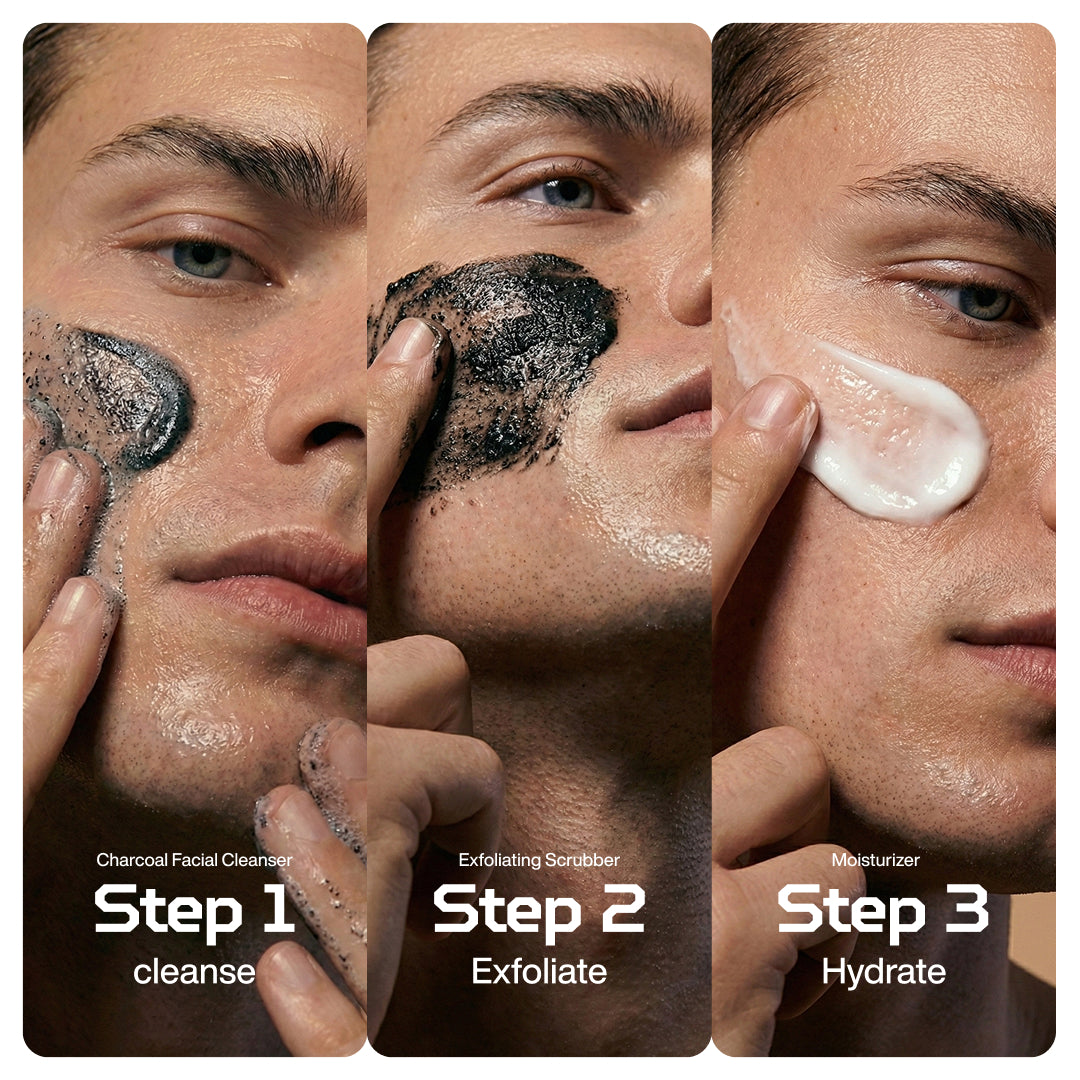 Charcoal Facial Cleanser
Step 1
cleanse

Exfoliating Scrubber
Step 2
Exfoliate

Moisturizer
Step 3
Hydrate